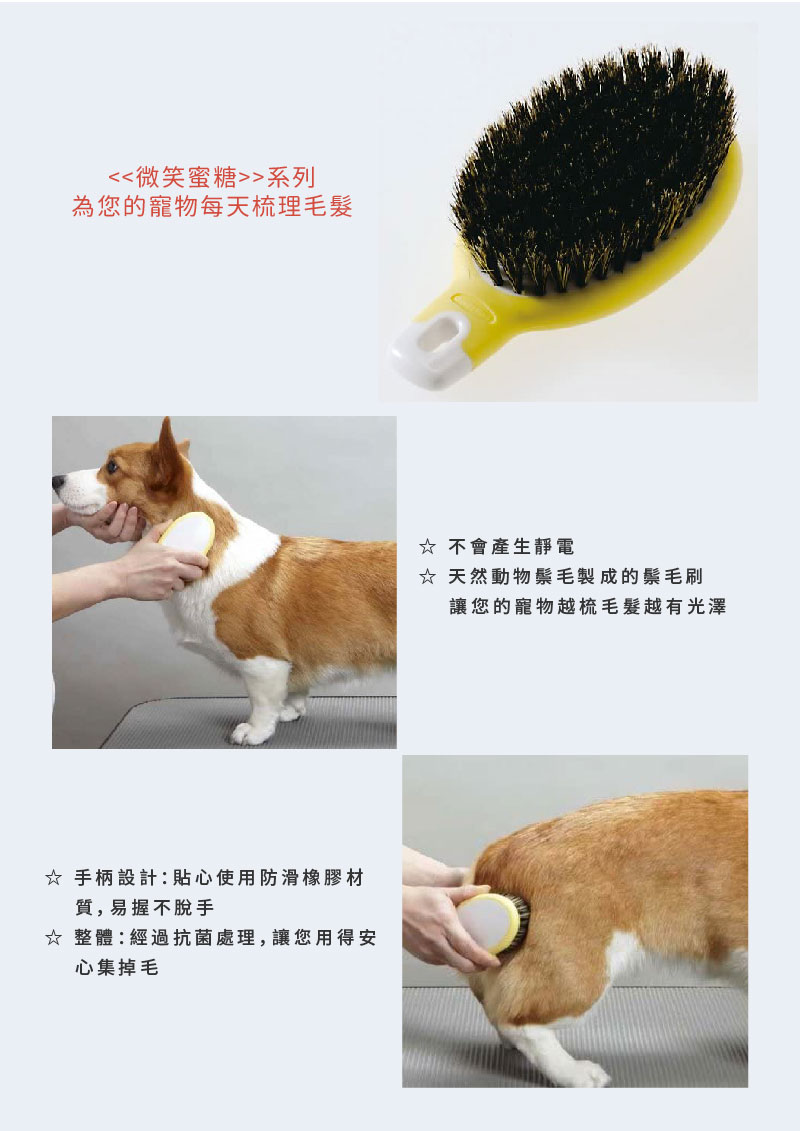 <<微笑蜜糖>>系列
為您的寵物每天梳理毛髮

☆ 不會產生靜電
☆ 天然動物鬃毛製成的鬃毛刷
讓您的寵物越梳毛髮越有光澤

☆ 手柄設計:貼心使用防滑橡膠材質,易握不脫手
☆ 整體:經過抗菌處理,讓您用得安心集掉毛