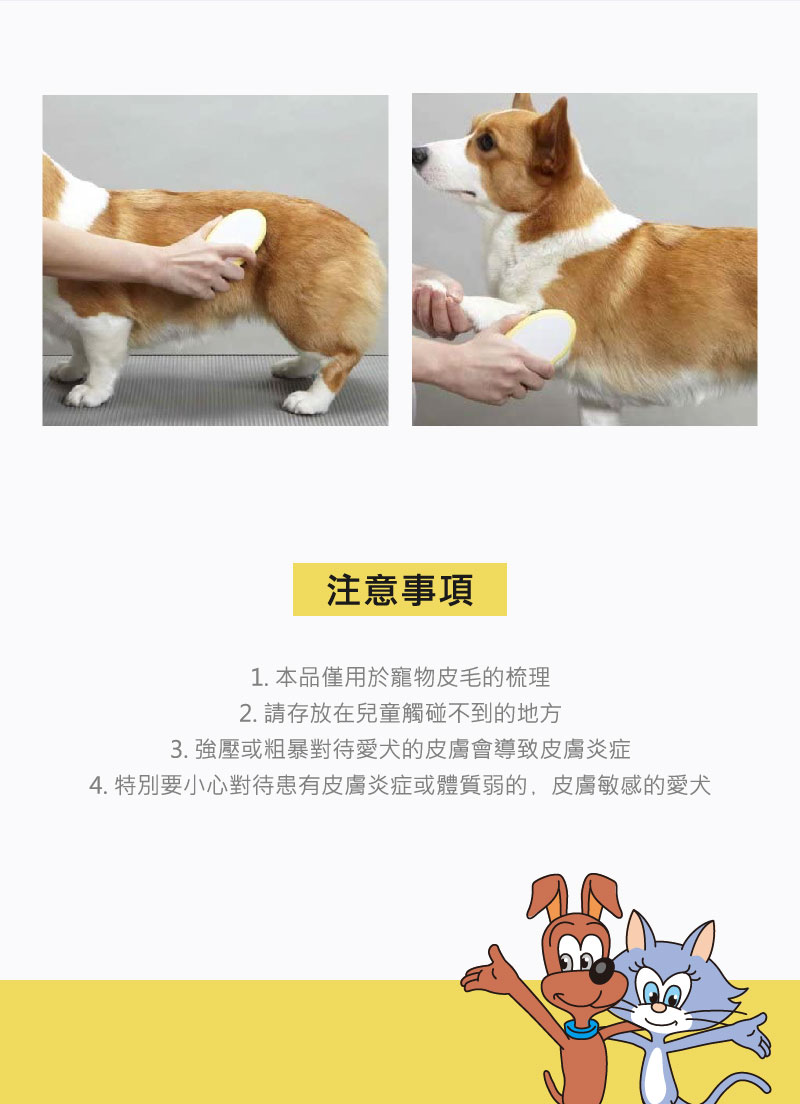 注意事項

1. 本品僅用於寵物皮毛的梳理
2. 請存放在兒童觸碰不到的地方
3. 強壓或粗暴對待愛犬的皮膚會導致皮膚炎症
4. 特別要小心對待患有皮膚炎症或體質弱的，皮膚敏感的愛犬