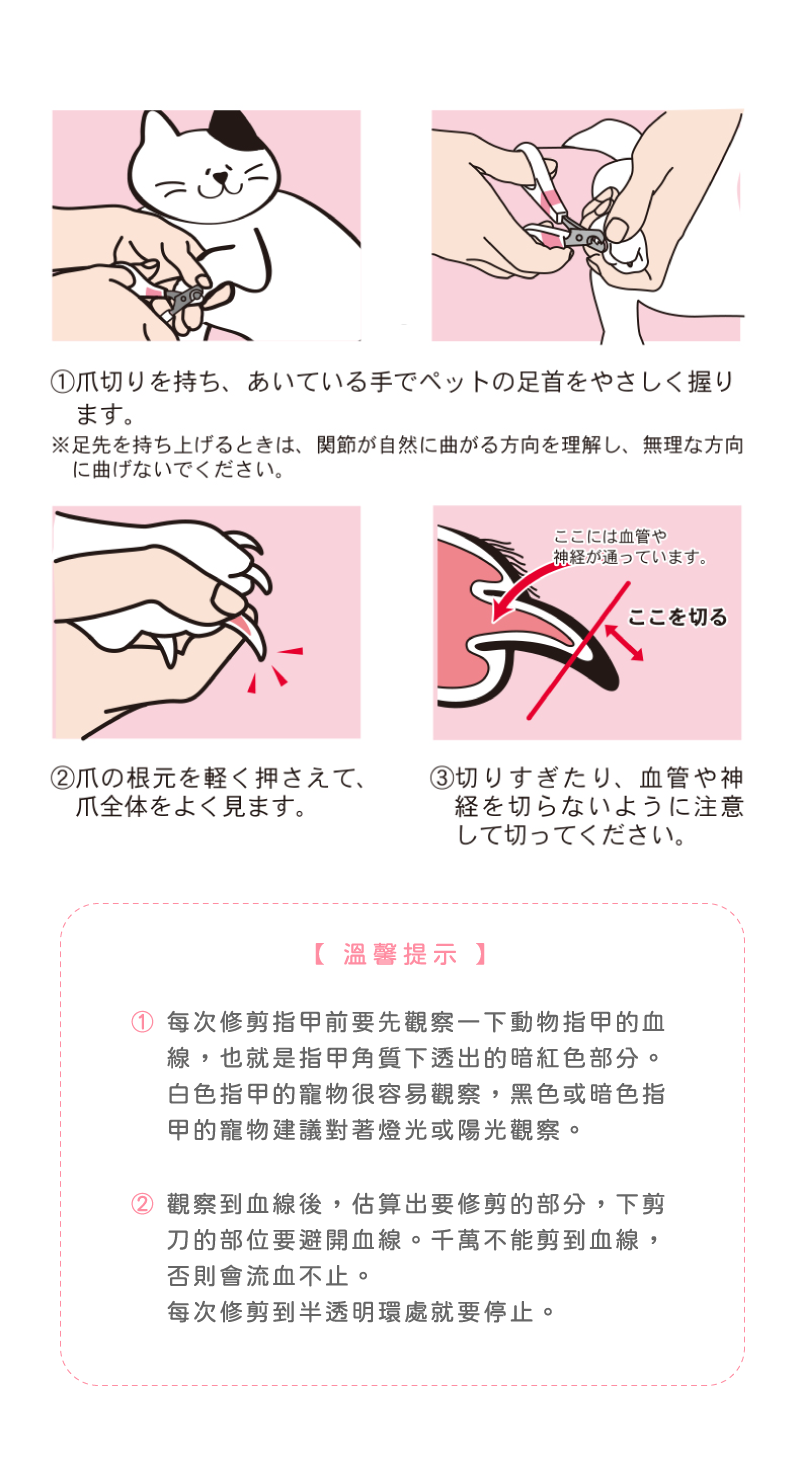 ①爪切りを持ち、あいている手でペットの足首をやさしく握ります。
※足先を持ち上げるときは、関節が自然に曲がる方向を理解し、無理な方向に曲げないでください。

ここには血管や神経が通っています。

ここを切る

②爪の根元を軽く押さえて、爪全体をよく見ます。

③切りすぎたり、血管や神経を切らないように注意して切ってください。

【 溫馨提示 】

① 每次修剪指甲前要先觀察一下動物指甲的血線，也就是指甲角質下透出的暗紅色部分。白色指甲的寵物很容易觀察，黑色或暗色指甲的寵物建議對著燈光或陽光觀察。

② 觀察到血線後，估算出要修剪的部分，下剪刀的部位要避開血線。千萬不能剪到血線，否則會流血不止。
每次修剪到半透明環處就要停止。