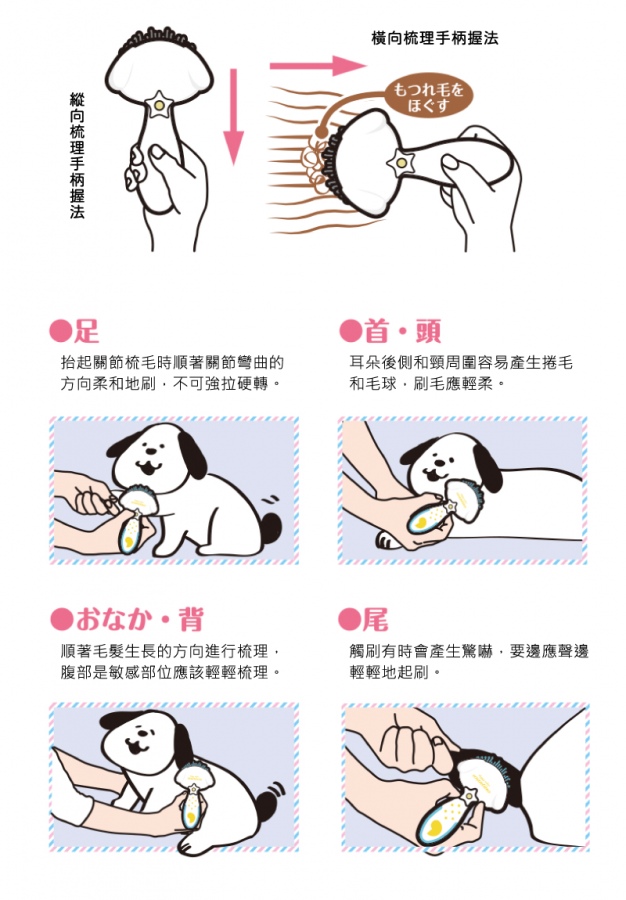 縱向梳理手柄握法

橫向梳理手柄握法

もつれ毛をほぐす

●足
抬起關節梳毛時順著關節彎曲的方向柔和地刷，不可強拉硬轉。

●首・頭
耳朵後側和頸周圍容易產生捲毛和毛球，刷毛應輕柔。

●おなか・背
順著毛髮生長的方向進行梳理，腹部是敏感部位應該輕輕梳理。

●尾
觸刷有時會產生驚嚇，要邊應聲邊輕輕地起刷。