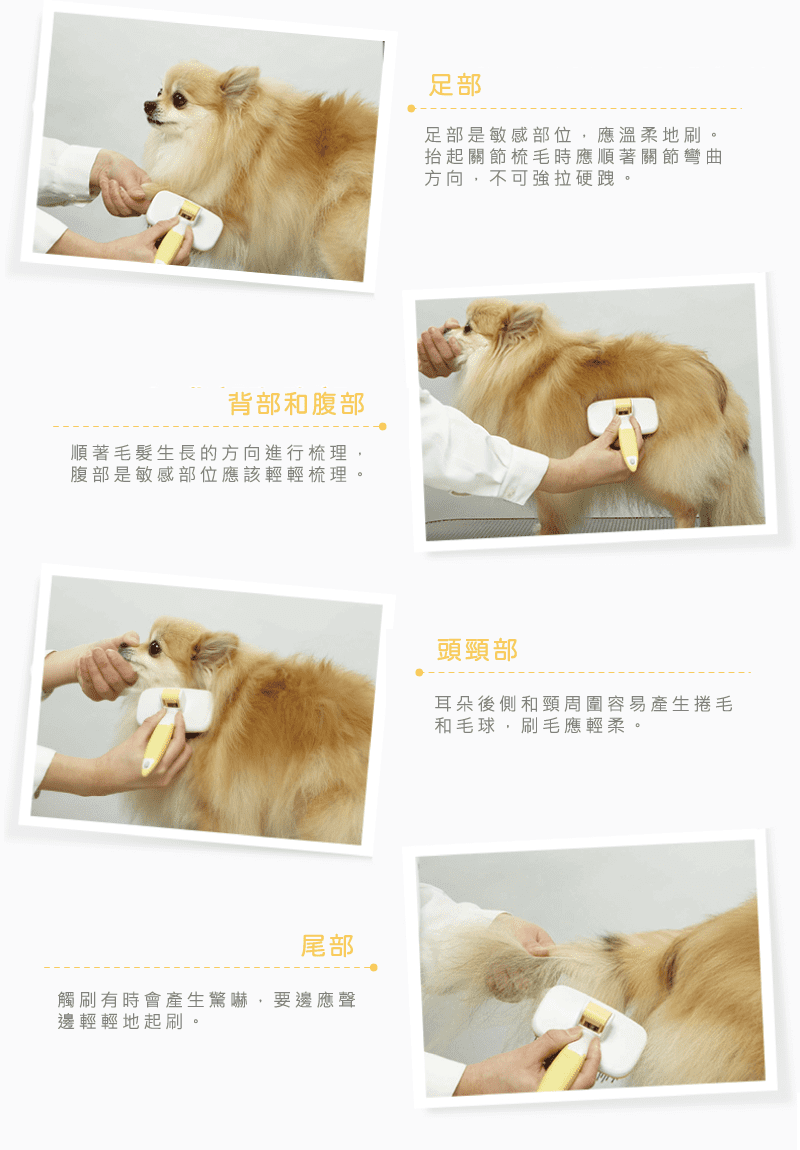 足部

足部是敏感部位，應溫柔地刷。抬起關節梳毛時應順著關節彎曲方向，不可強拉硬拽。

背部和腹部

順著毛髮生長的方向進行梳理，腹部是敏感部位應該輕輕梳理。

頭頸部

耳朵後側和頸周圍容易產生捲毛和毛球，刷毛應輕柔。

尾部

觸刷有時會產生驚嚇，要邊應聲邊輕輕地起刷。