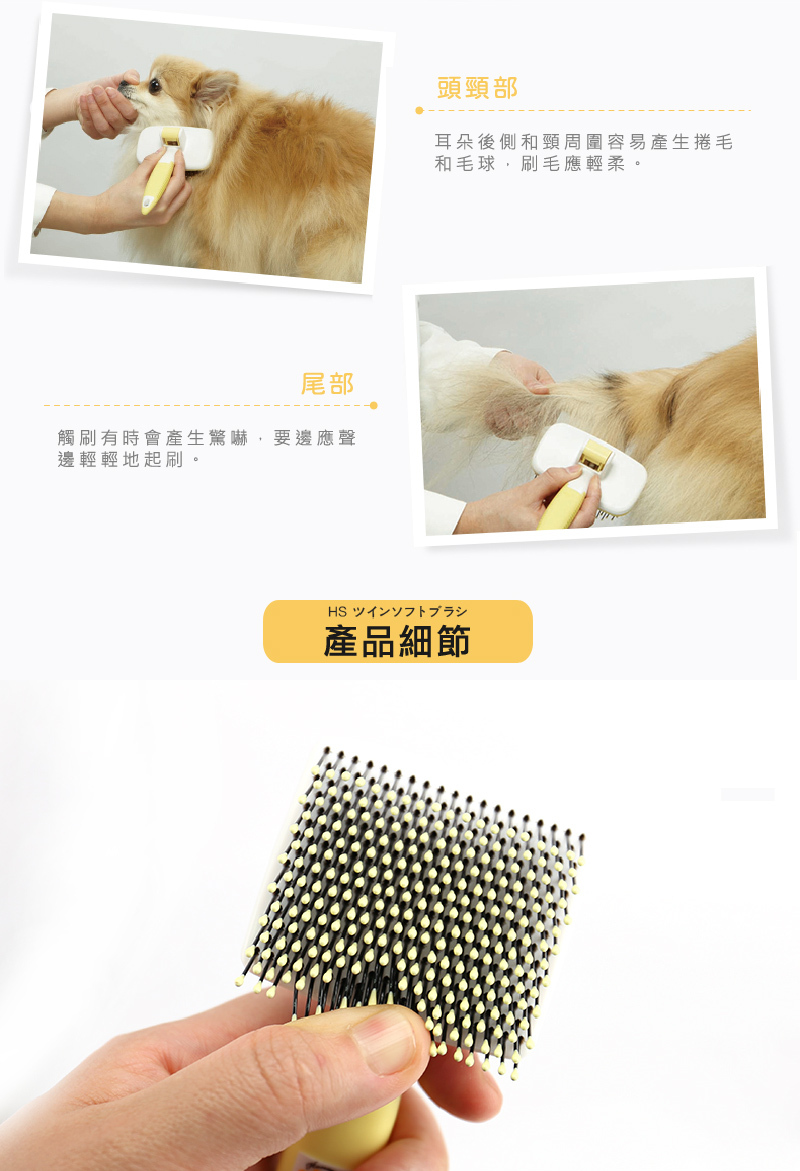 頭頸部

耳朵後側和頸周圍容易產生捲毛和毛球，刷毛應輕柔。

尾部

觸刷有時會產生驚嚇，要邊應聲邊輕輕地起刷。

HS ツインソフトブラシ
產品細節