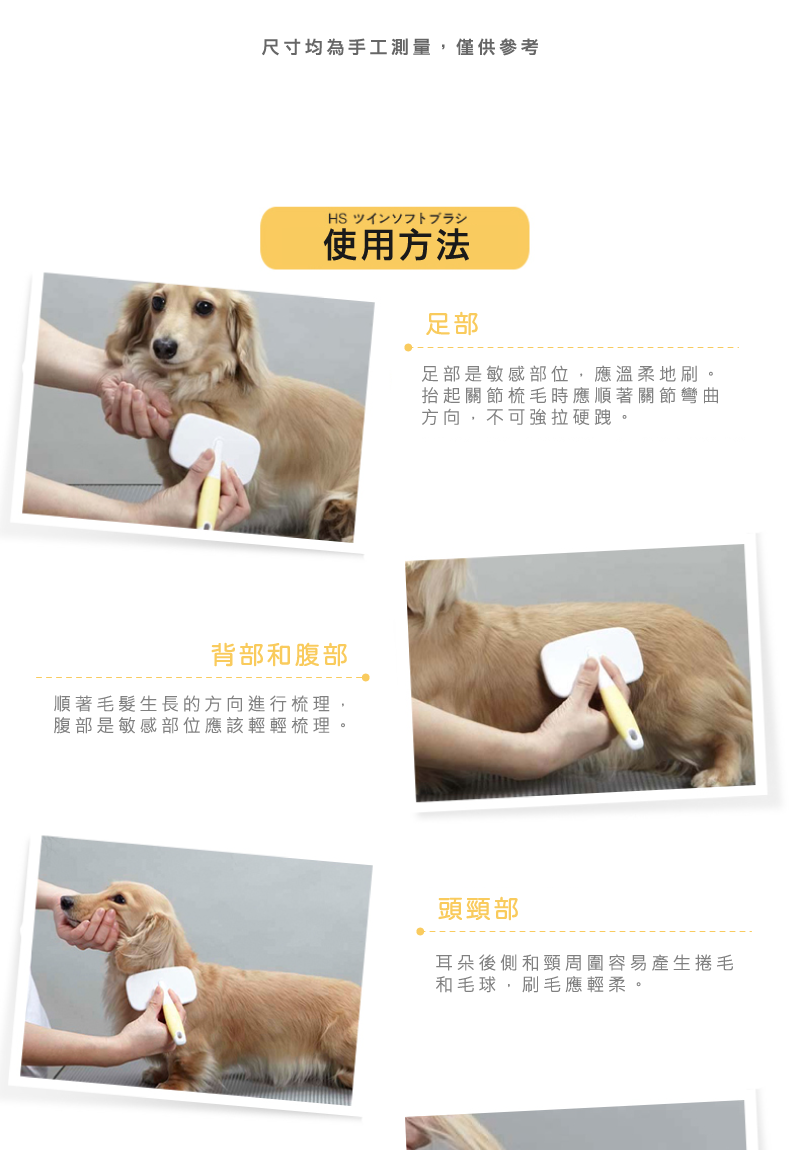 尺寸均為手工測量，僅供參考

HS ツインソフトブラシ
使用方法

足部

足部是敏感部位，應溫柔地刷。抬起關節梳毛時應順著關節彎曲方向，不可強拉硬拽。

背部和腹部

順著毛髮生長的方向進行梳理，腹部是敏感部位應該輕輕梳理。

頭頸部

耳朵後側和頸周圍容易產生捲毛和毛球，刷毛應輕柔。