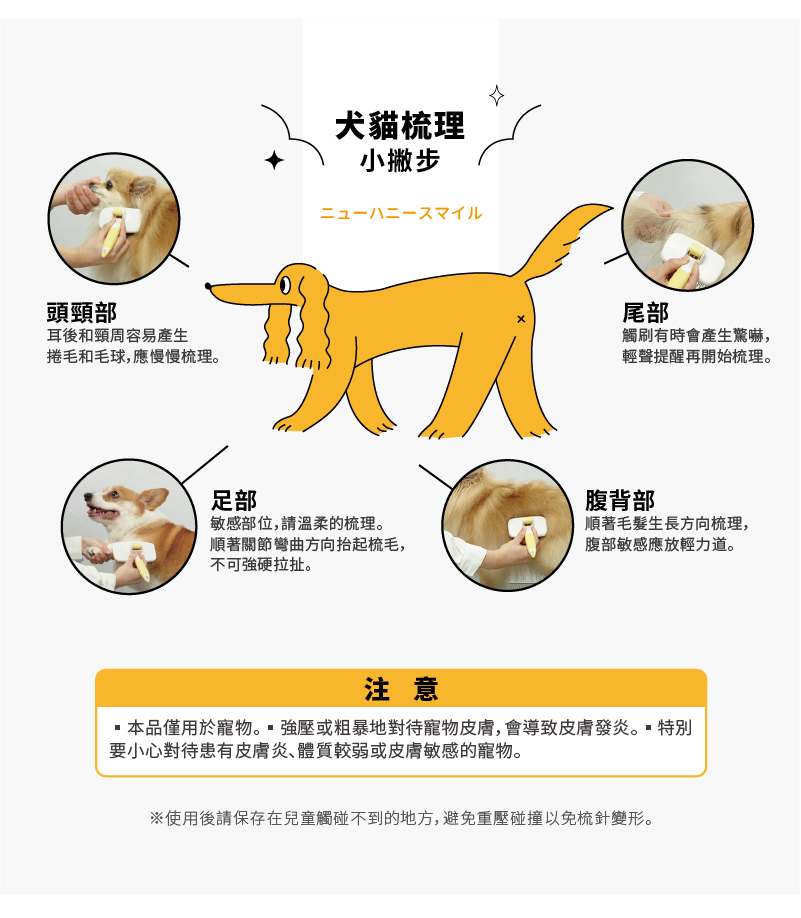 犬貓梳理
小撇步

ニューハニースマイル

頭頸部
耳後和頸周容易產生捲毛和毛球,應慢慢梳理。

尾部
觸刷有時會產生驚嚇,輕聲提醒再開始梳理。

足部
敏感部位,請溫柔的梳理。順著關節彎曲方向抬起梳毛,不可強硬拉扯。

腹背部
順著毛髮生長方向梳理,腹部敏感應放輕力道。

注 意

▪ 本品僅用於寵物。▪ 強壓或粗暴地對待寵物皮膚,會導致皮膚發炎。▪ 特別要小心對待患有皮膚炎、體質較弱或皮膚敏感的寵物。

※使用後請保存在兒童觸碰不到的地方,避免重壓碰撞以免梳針變形。