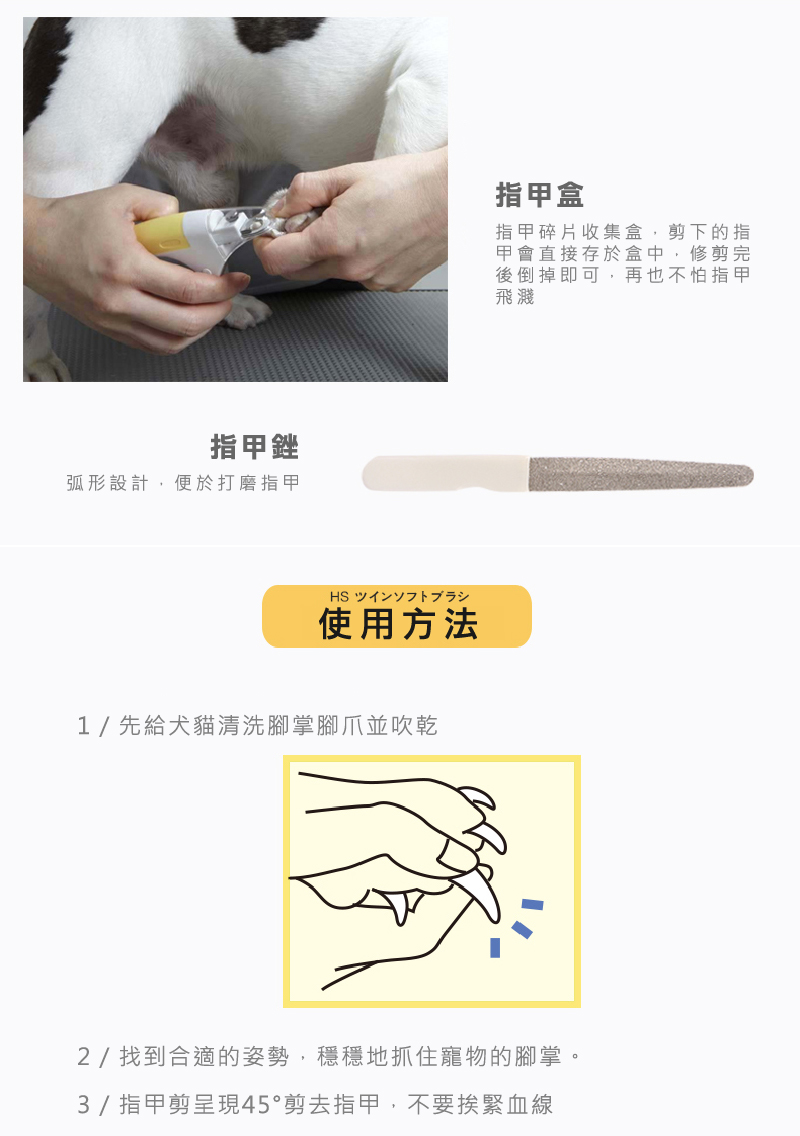 指甲盒

指甲碎片收集盒，剪下的指甲會直接存於盒中，修剪完後倒掉即可，再也不怕指甲飛濺

指甲銼

弧形設計，便於打磨指甲

HS ツインソフトブラシ
使用方法

1 / 先給犬貓清洗腳掌腳爪並吹乾

2 / 找到合適的姿勢，穩穩地抓住寵物的腳掌。

3 / 指甲剪呈現45°剪去指甲，不要挨緊血線