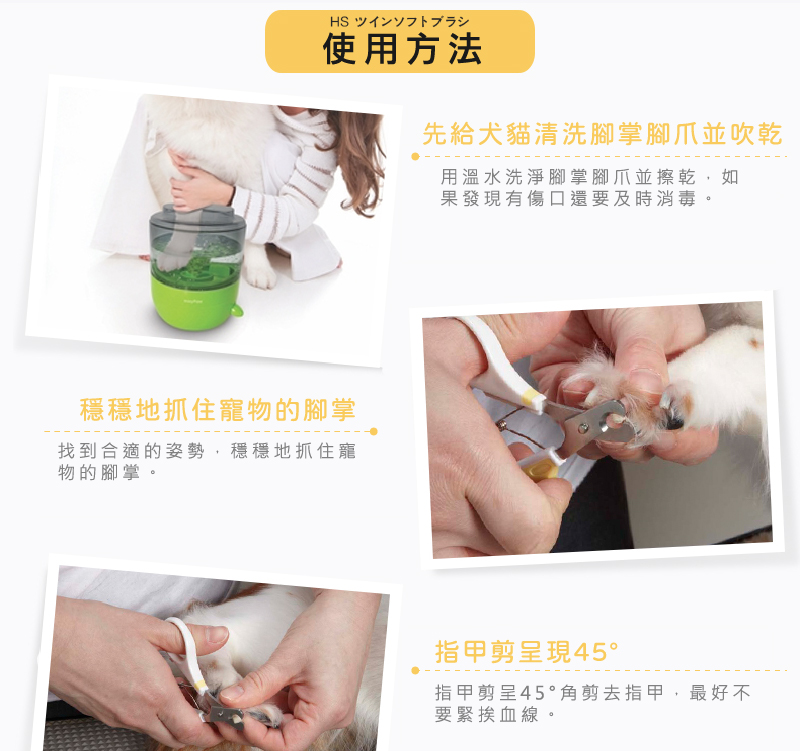 HS ツインソフトブラシ
使用方法

先給犬貓清洗腳掌腳爪並吹乾

用溫水洗淨腳掌腳爪並擦乾，如果發現有傷口還要及時消毒。

穩穩地抓住寵物的腳掌

找到合適的姿勢，穩穩地抓住寵物的腳掌。

指甲剪呈現45°

指甲剪呈45°角剪去指甲，最好不要緊挨血線。