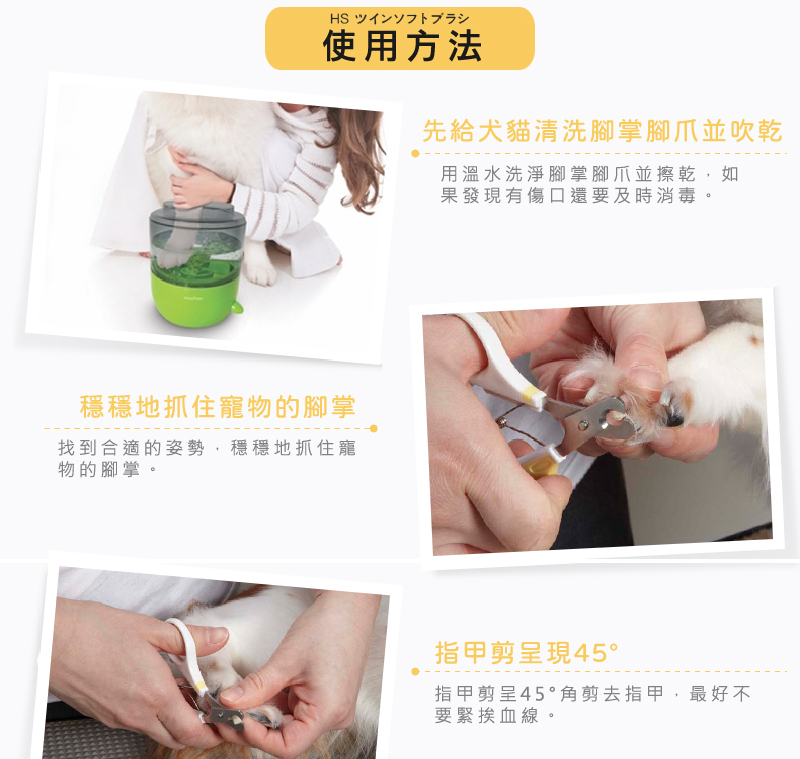 HS ツインソフトブラシ
使用方法

先給犬貓清洗腳掌腳爪並吹乾

用溫水洗淨腳掌腳爪並擦乾，如果發現有傷口還要及時消毒。

穩穩地抓住寵物的腳掌

找到合適的姿勢，穩穩地抓住寵物的腳掌。

指甲剪呈現45°

指甲剪呈45°角剪去指甲，最好不要緊挨血線。