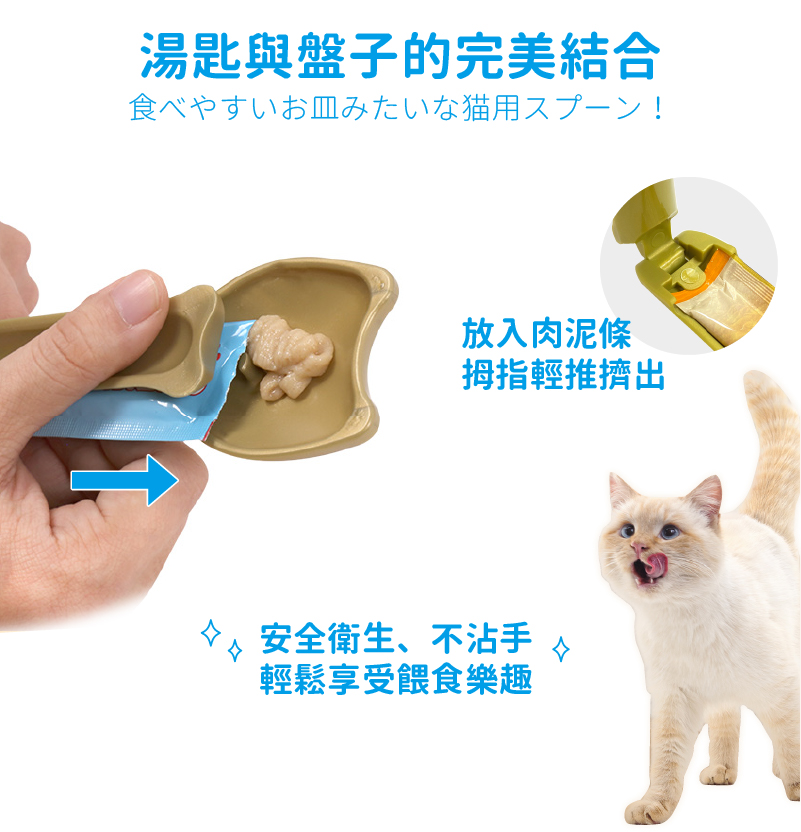 湯匙與盤子的完美結合
食べやすいお皿みたいな猫用スプーン！

放入肉泥條
拇指輕推擠出

安全衛生、不沾手
輕鬆享受餵食樂趣